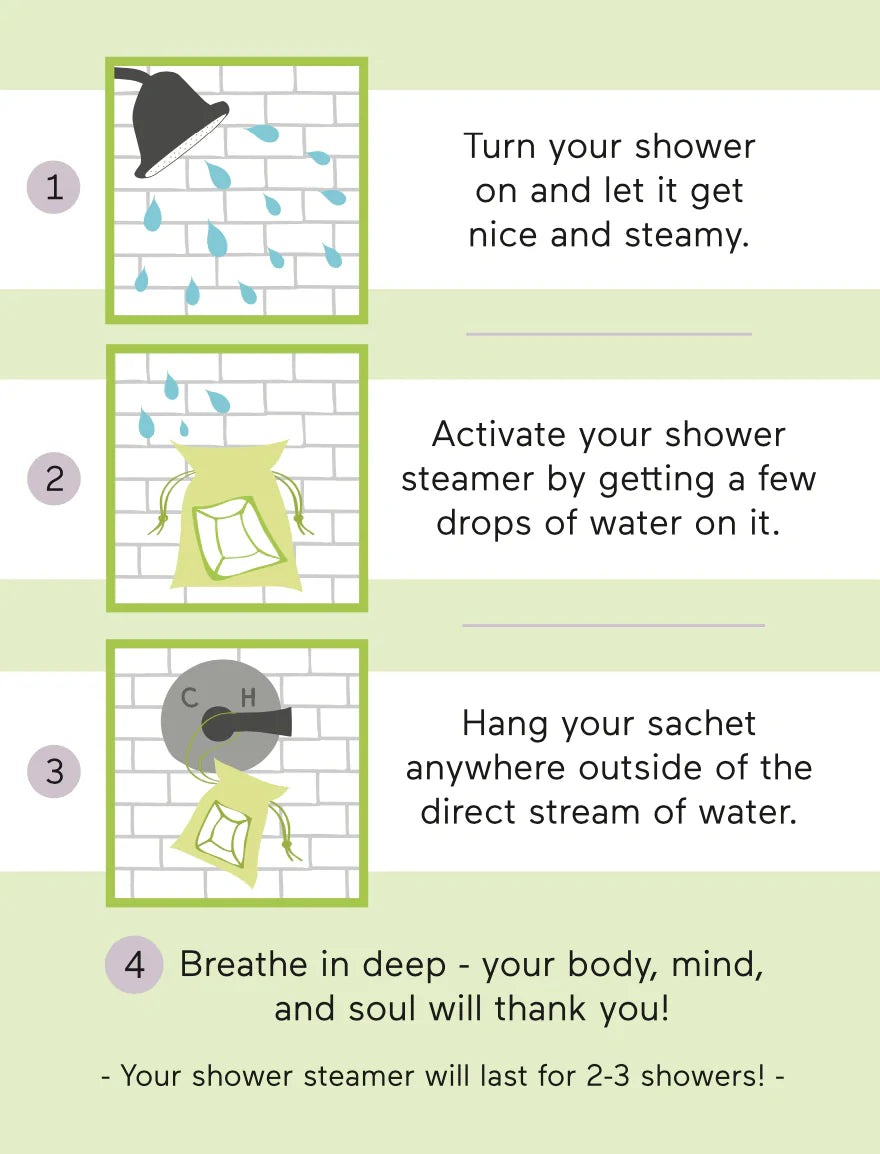 1

Turn your shower on and let it get nice and steamy.

2

Activate your shower steamer by getting a few drops of water on it.

3

C H

Hang your sachet anywhere outside of the direct stream of water.

4 Breathe in deep - your body, mind, and soul will thank you!

- Your shower steamer will last for 2-3 showers! -