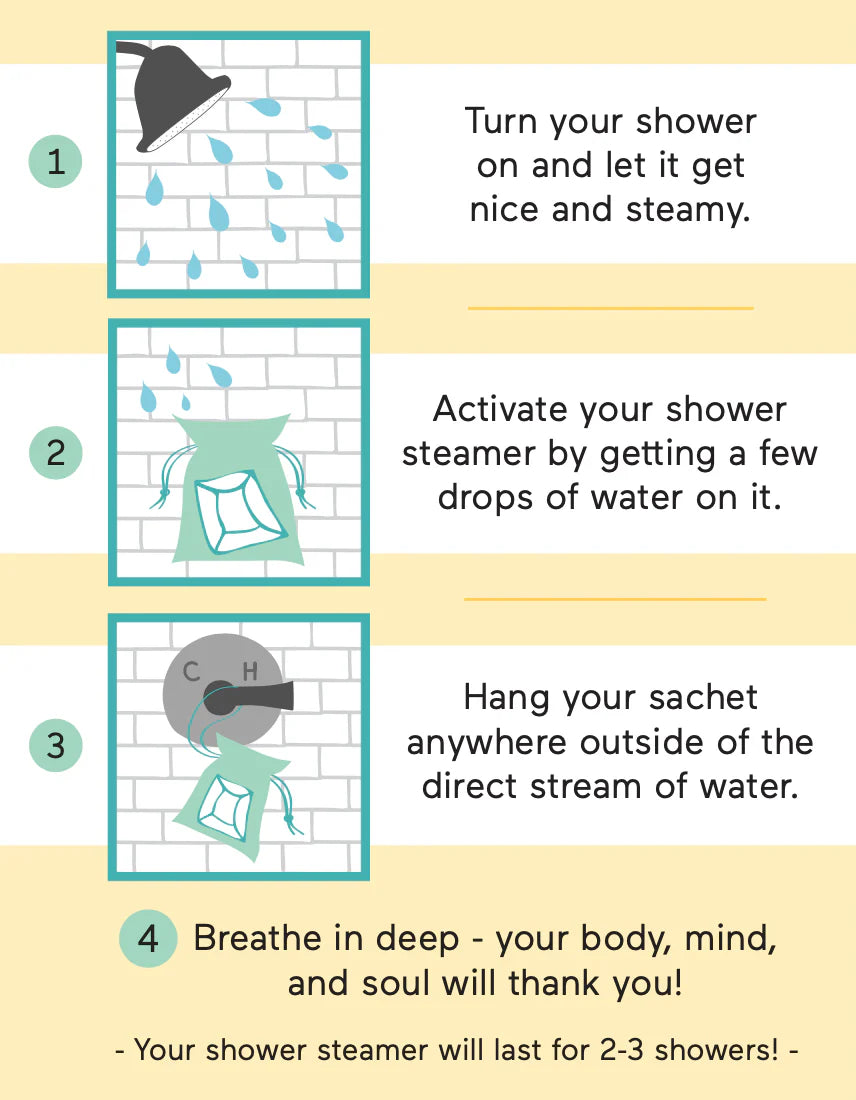 1

Turn your shower on and let it get nice and steamy.

2

Activate your shower steamer by getting a few drops of water on it.

3

C H

Hang your sachet anywhere outside of the direct stream of water.

4 Breathe in deep - your body, mind, and soul will thank you!

- Your shower steamer will last for 2-3 showers! -